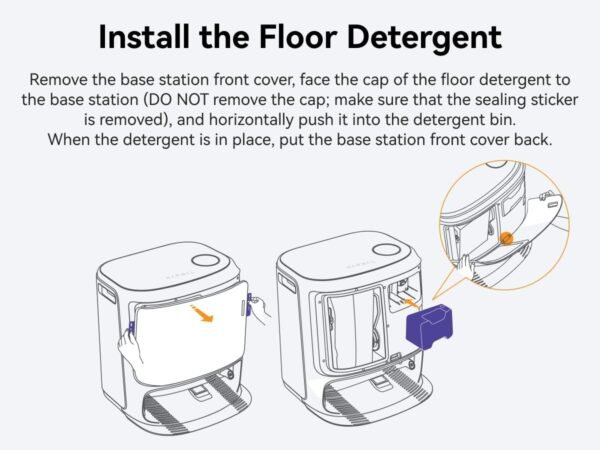 Install the Floor Detergent

Remove the base station front cover, face the cap of the floor detergent to the base station (DO NOT remove the cap; make sure that the sealing sticker is removed), and horizontally push it into the detergent bin.
When the detergent is in place, put the base station front cover back.