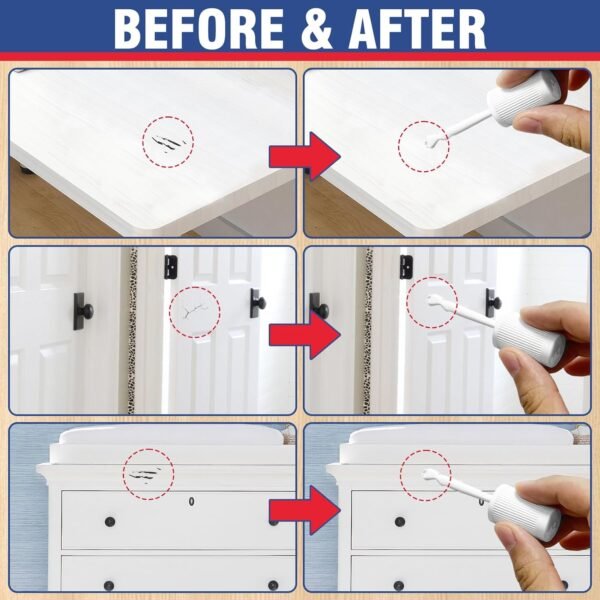 BEFORE & AFTER