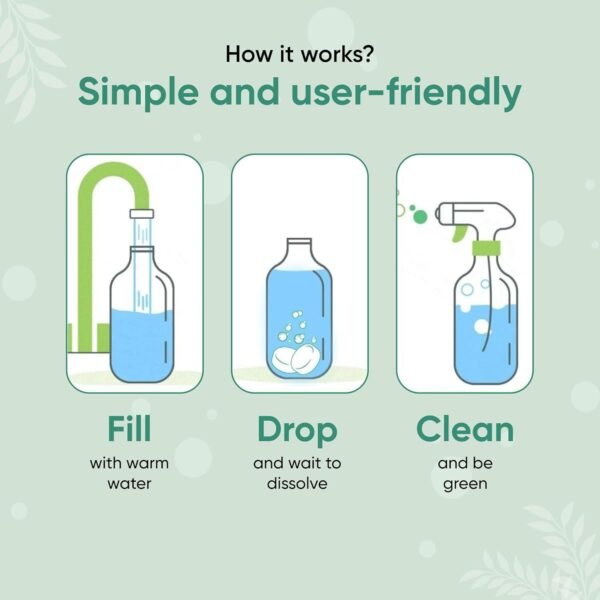 How it works?
Simple and user-friendly

Fill
with warm water

Drop
and wait to dissolve

Clean
and be green